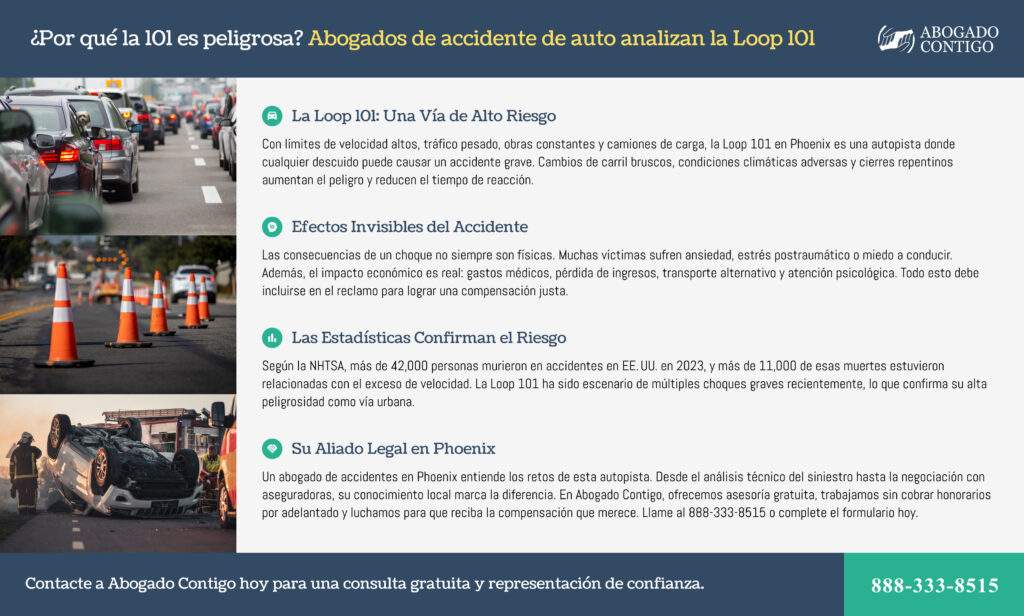 ¿Por qué la 101 es peligrosa? Abogados de accidente de auto analizan la Loop 101

ABOGADO CONTIGO

La Loop 101: Una Vía de Alto Riesgo

Con límites de velocidad altos, tráfico pesado, obras constantes y camiones de carga, la Loop 101 en Phoenix es una autopista donde cualquier descuido puede causar un accidente grave. Cambios de carril bruscos, condiciones climáticas adversas y cierres repentinos aumentan el peligro y reducen el tiempo de reacción.

Efectos Invisibles del Accidente

Las consecuencias de un choque no siempre son físicas. Muchas víctimas sufren ansiedad, estrés postraumático o miedo a conducir. Además, el impacto económico es real: gastos médicos, pérdida de ingresos, transporte alternativo y atención psicológica. Todo esto debe incluirse en el reclamo para lograr una compensación justa.

Las Estadísticas Confirman el Riesgo

Según la NHTSA, más de 42,000 personas murieron en accidentes en EE. UU. en 2023, y más de 11,000 de esas muertes estuvieron relacionadas con el exceso de velocidad. La Loop 101 ha sido escenario de múltiples choques graves recientemente, lo que confirma su alta peligrosidad como vía urbana.

Su Aliado Legal en Phoenix

Un abogado de accidentes en Phoenix entiende los retos de esta autopista. Desde el análisis técnico del siniestro hasta la negociación con aseguradoras, su conocimiento local marca la diferencia. En Abogado Contigo, ofrecemos asesoría gratuita, trabajamos sin cobrar honorarios por adelantado y luchamos para que reciba la compensación que merece. Llame al 888-333-8515 o complete el formulario hoy.

Contacte a Abogado Contigo hoy para una consulta gratuita y representación de confianza.

888-333-8515